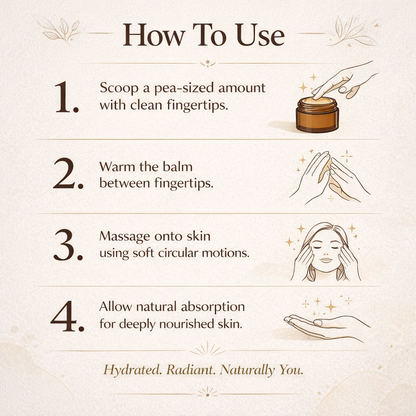 How To Use

1. Scoop a pea-sized amount with clean fingertips.

2. Warm the balm between fingertips.

3. Massage onto skin using soft circular motions.

4. Allow natural absorption for deeply nourished skin.

Hydrated. Radiant. Naturally You.